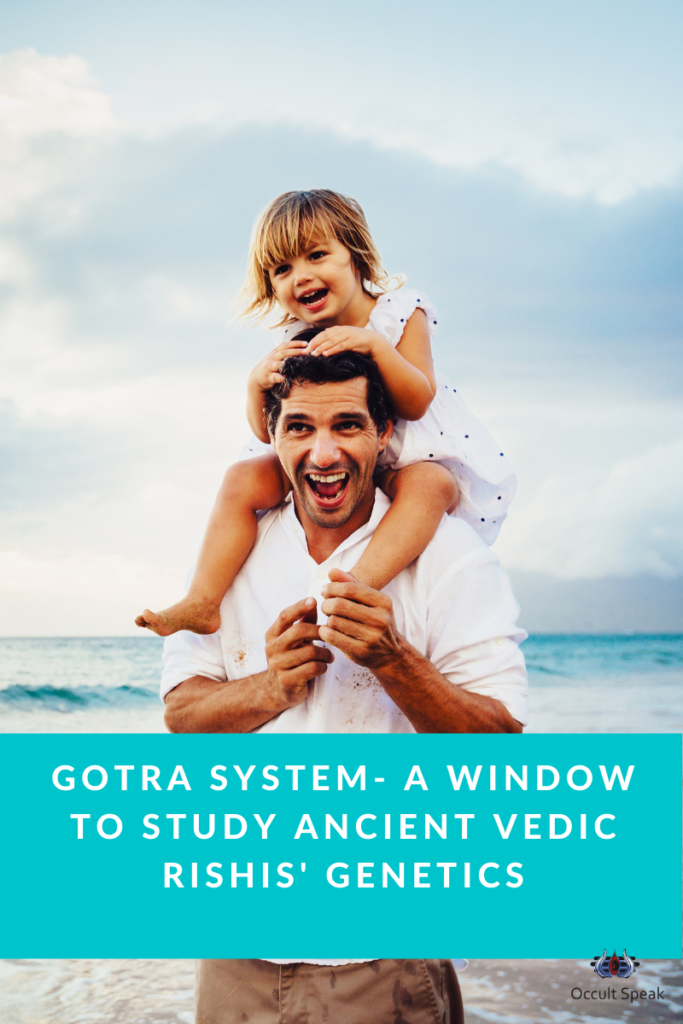 GOTRA SYSTEM- A WINDOW TO STUDY ANCIENT VEDIC RISHIS' GENETICS

Occult Speak